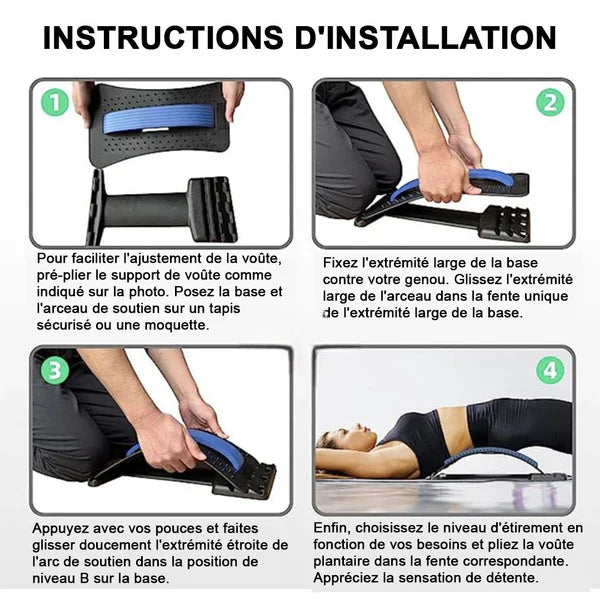 INSTRUCTIONS D'INSTALLATION

1

Pour faciliter l'ajustement de la voûte, pré-plier le support de voûte comme indiqué sur la photo. Posez la base et l'arceau de soutien sur un tapis sécurisé ou une moquette.

2

Fixez l'extrémité large de la base contre votre genou. Glissez l'extrémité large de l'arceau dans la fente unique de l'extrémité large de la base.

3

Appuyez avec vos pouces et faites glisser doucement l'extrémité étroite de l'arc de soutien dans la position de niveau B sur la base.

4

Enfin, choisissez le niveau d'étirement en fonction de vos besoins et pliez la voûte plantaire dans la fente correspondante. Appréciez la sensation de détente.